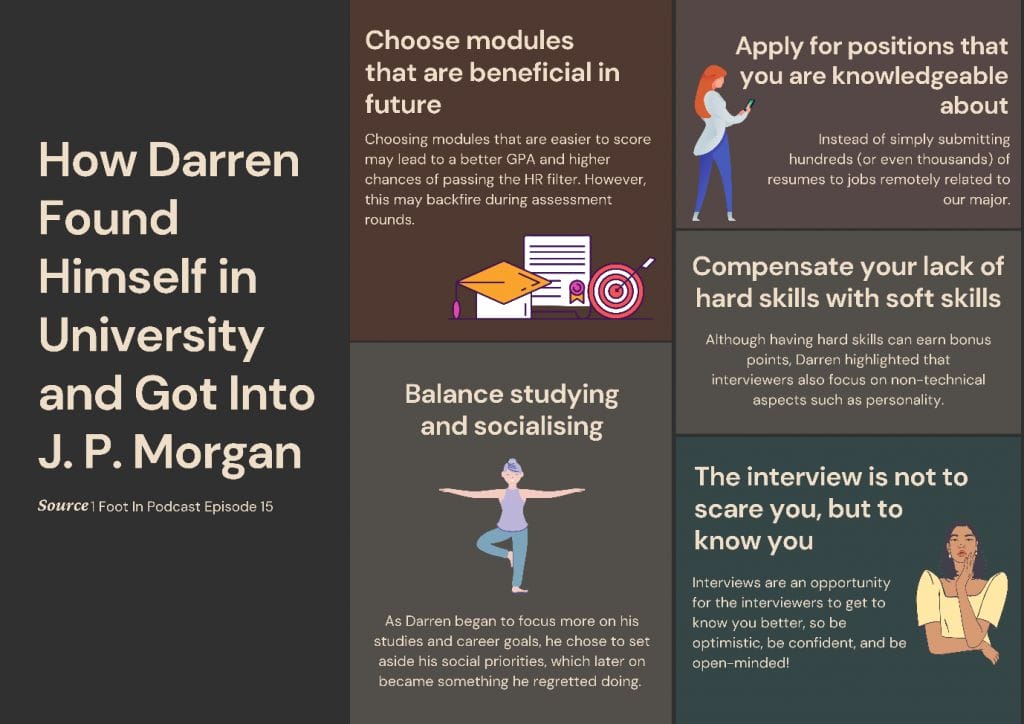 How Darren Found Himself in University and Got Into J. P. Morgan

Source | Foot In Podcast Episode 15

Choose modules that are beneficial in future

Choosing modules that are easier to score may lead to a better GPA and higher chances of passing the HR filter. However, this may backfire during assessment rounds.

Balance studying and socialising

As Darren began to focus more on his studies and career goals, he chose to set aside his social priorities, which later on became something he regretted doing.

Apply for positions that you are knowledgeable about

Instead of simply submitting hundreds (or even thousands) of resumes to jobs remotely related to our major.

Compensate your lack of hard skills with soft skills

Although having hard skills can earn bonus points, Darren highlighted that interviewers also focus on non-technical aspects such as personality.

The interview is not to scare you, but to know you

Interviews are an opportunity for the interviewers to get to know you better, so be optimistic, be confident, and be open-minded!